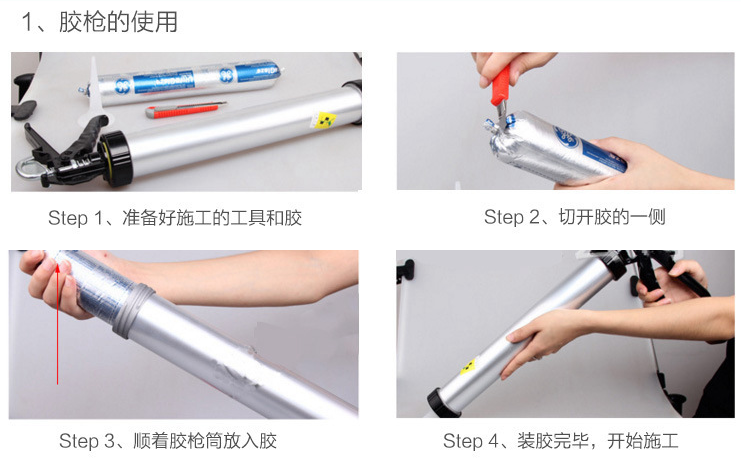 1、胶枪的使用

Step 1、准备好施工的工具和胶

Step 2、切开胶的一侧

Step 3、顺着胶枪筒放入胶

Step 4、装胶完毕，开始施工